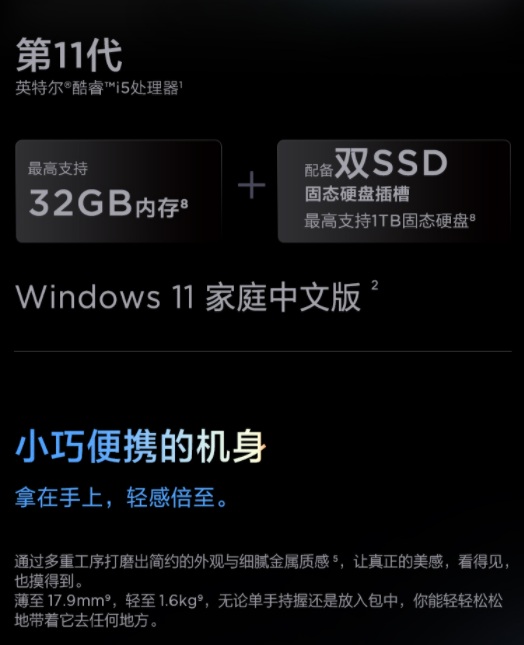 第11代
英特尔®酷睿™i5处理器$^1$

最高支持
32GB内存$^8$

+

配备双SSD
固态硬盘插槽
最高支持1TB固态硬盘$^8$

Windows 11 家庭中文版 $^2$

小巧便携的机身
拿在手上，轻感倍至。

通过多重工序打磨出简约的外观与细腻金属质感$^5$，让真正的美感，看得见，也摸得到。
薄至 17.9mm$^9$，轻至 1.6kg$^9$，无论单手持握还是放入包中，你能轻轻松松地带着它去任何地方。