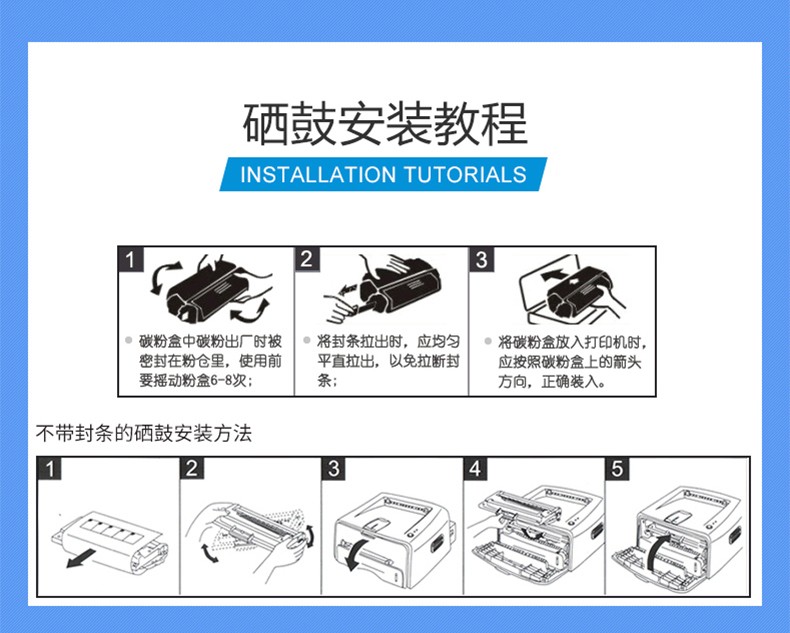 硒鼓安装教程

INSTALLATION TUTORIALS

1

碳粉盒中碳粉出厂时被密封在粉仓里，使用前要摇动粉盒6-8次；

2

将封条拉出时，应均匀平直拉出，以免拉断封条；

3

将碳粉盒放入打印机时，应按照碳粉盒上的箭头方向，正确装入。

不带封条的硒鼓安装方法

1

2

3

4

5