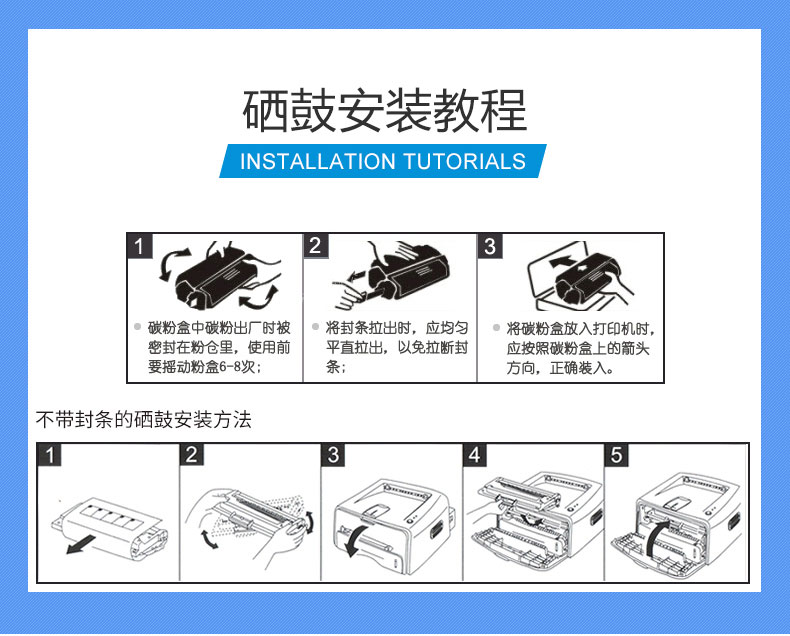 硒鼓安装教程

INSTALLATION TUTORIALS

1

碳粉盒中碳粉出厂时被密封在粉仓里，使用前要摇动粉盒6-8次；

2

将封条拉出时，应均匀平直拉出，以免拉断封条；

3

将碳粉盒放入打印机时，应按照碳粉盒上的箭头方向，正确装入。

不带封条的硒鼓安装方法

1

2

3

4

5