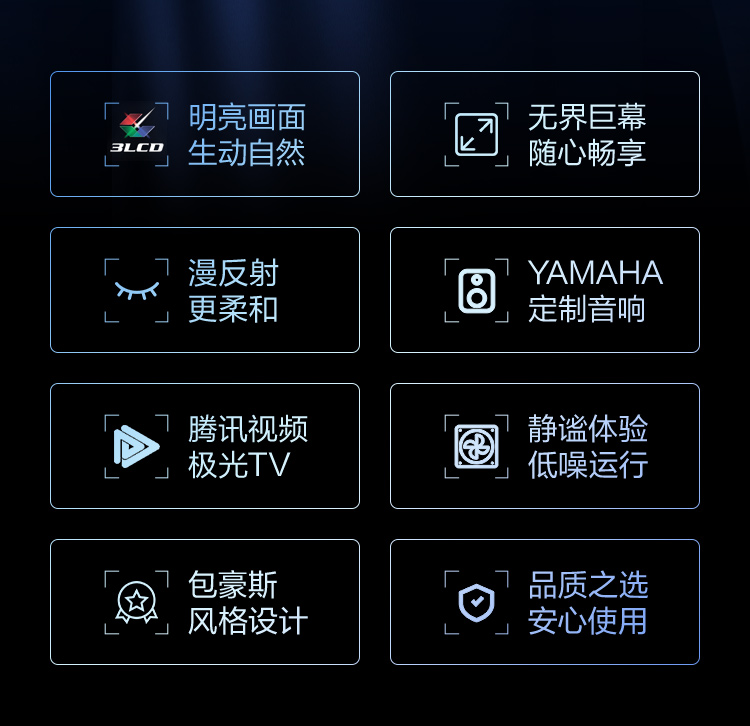 3LCD

明亮画面
生动自然

无界巨幕
随心畅享

漫反射
更柔和

YAMAHA
定制音响

腾讯视频
极光TV

静谧体验
低噪运行

包豪斯
风格设计

品质之选
安心使用