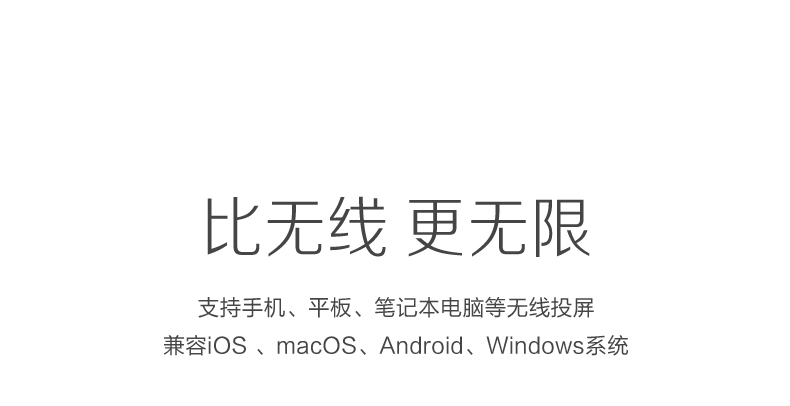 比无线 更无限

支持手机、平板、笔记本电脑等无线投屏
兼容iOS 、macOS、Android、Windows系统