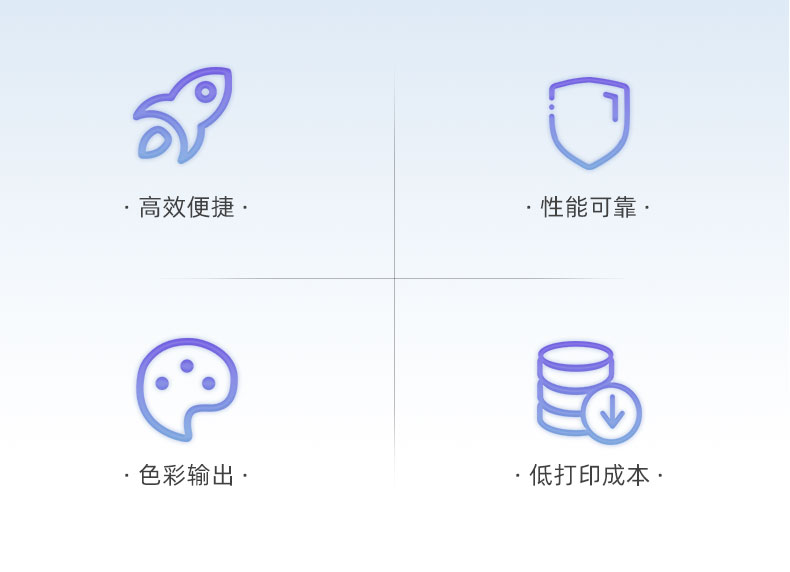 · 高效便捷 ·

· 性能可靠 ·

· 色彩输出 ·

· 低打印成本 ·