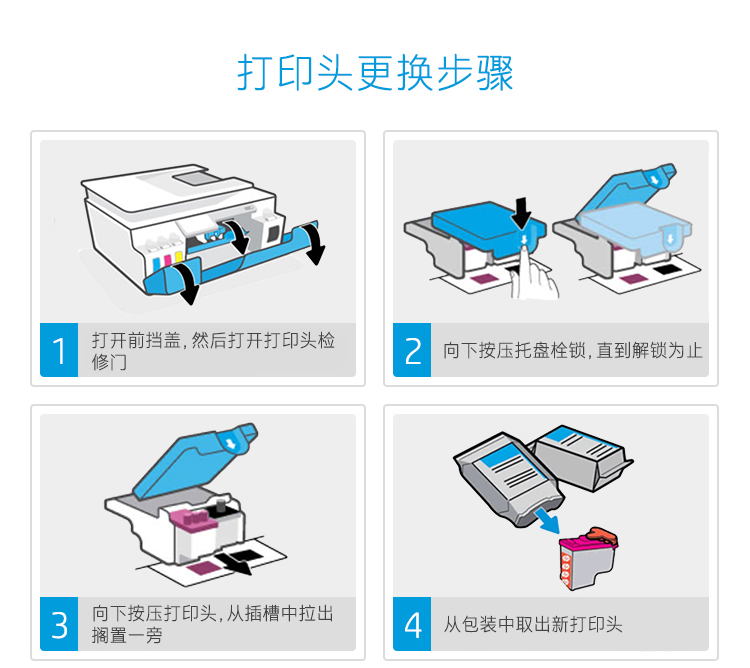 打印头更换步骤

1 打开前挡盖，然后打开打印头检修门

2 向下按压托盘栓锁，直到解锁为止

3 向下按压打印头，从插槽中拉出搁置一旁

4 从包装中取出新打印头