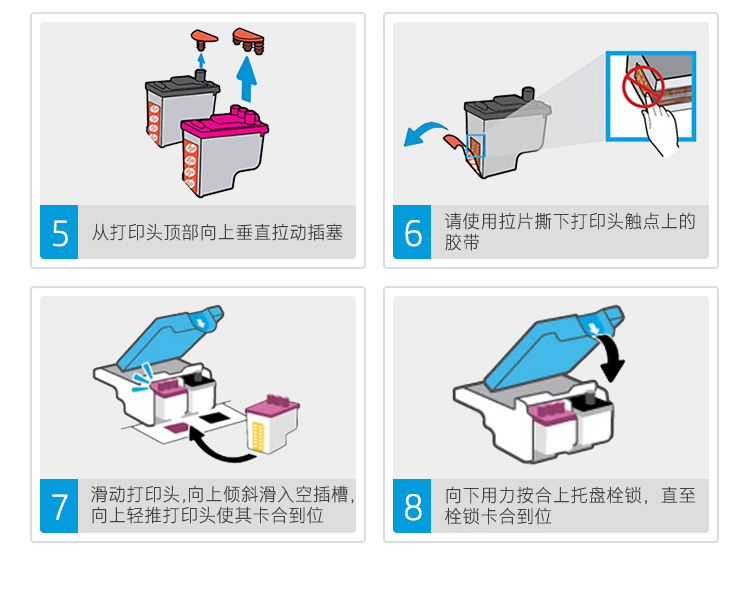 5
从打印头顶部向上垂直拉动插塞

6
请使用拉片撕下打印头触点上的胶带

7
滑动打印头,向上倾斜滑入空插槽,向上轻推打印头使其卡合到位

8
向下用力按合上托盘栓锁，直至栓锁卡合到位