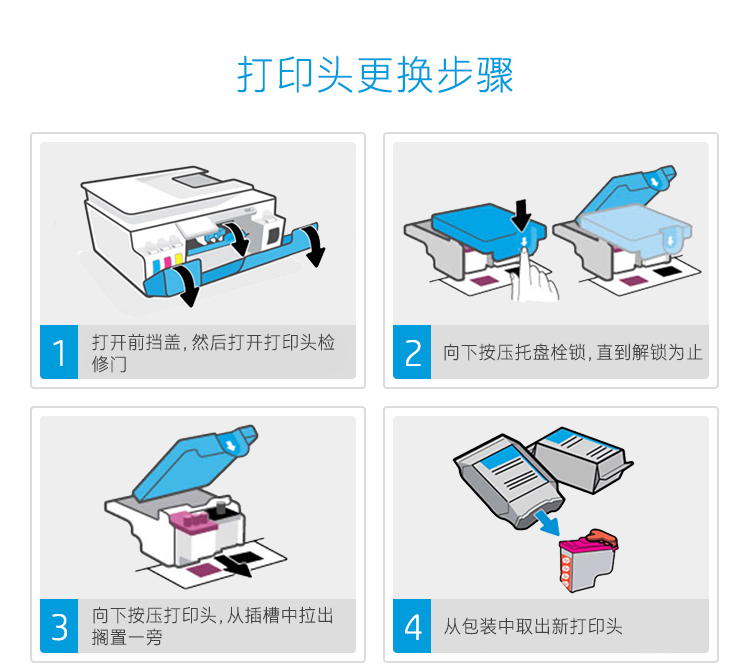 打印头更换步骤

1 打开前挡盖，然后打开打印头检修门

2 向下按压托盘栓锁，直到解锁为止

3 向下按压打印头，从插槽中拉出搁置一旁

4 从包装中取出新打印头