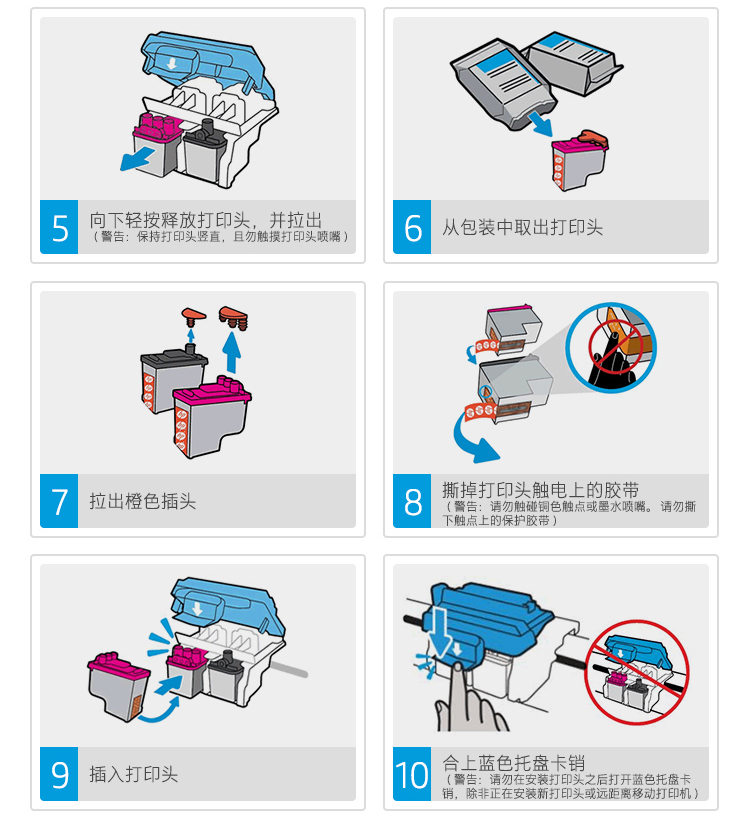 5
向下轻按释放打印头，并拉出
（警告：保持打印头竖直，且勿触摸打印头喷嘴）

6
从包装中取出打印头

7
拉出橙色插头

8
撕掉打印头触电上的胶带
（警告：请勿触碰铜色触点或墨水喷嘴。请勿撕下触点上的保护胶带）

9
插入打印头

10
合上蓝色托盘卡销
（警告：请勿在安装打印头之后打开蓝色托盘卡销，除非正在安装新打印头或远距离移动打印机）