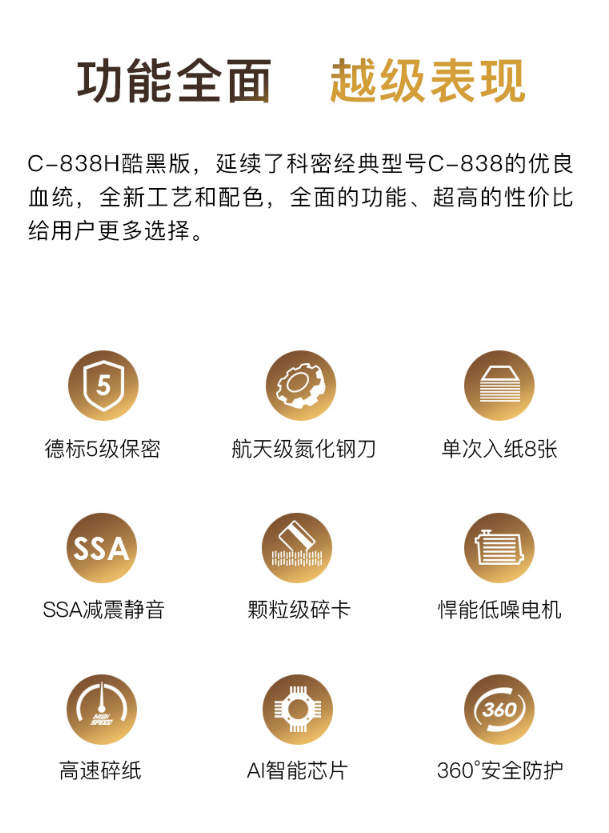 功能全面 越级表现

C-838H酷黑版，延续了科密经典型号C-838的优良血统，全新工艺和配色，全面的功能、超高的性价比给用户更多选择。

5

德标5级保密

航天级氮化钢刀

单次入纸8张

SSA

SSA减震静音

颗粒级碎卡

悍能低噪电机

HIGH SPEED

高速碎纸

AI智能芯片

360

360°安全防护