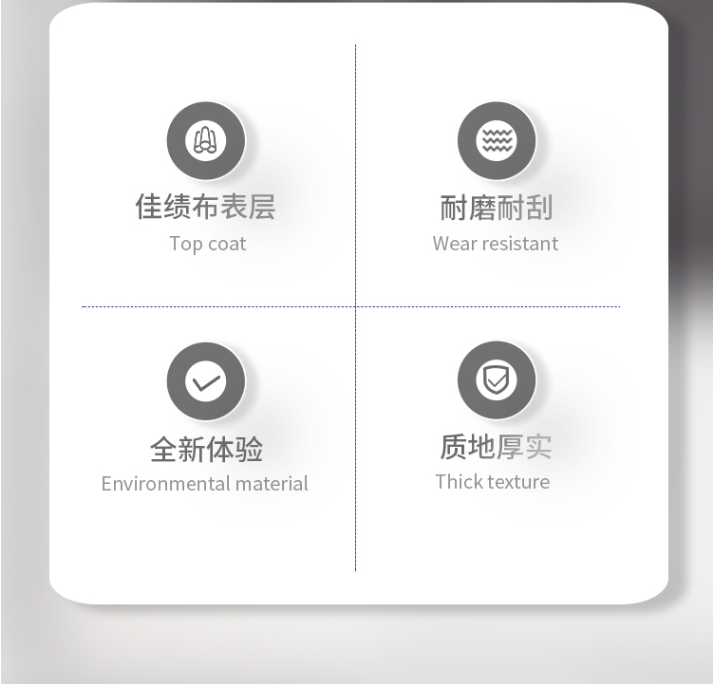 佳绩布表层
Top coat

耐磨耐刮
Wear resistant

全新体验
Environmental material

质地厚实
Thick texture