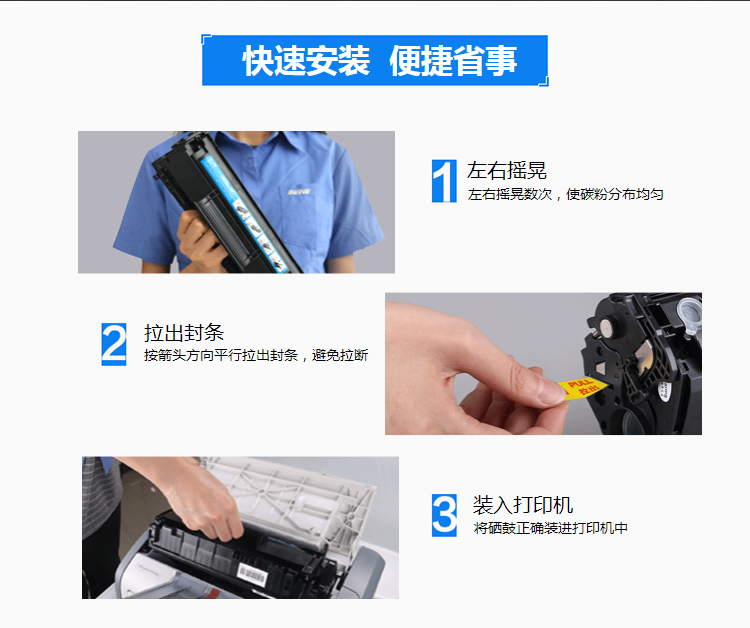 快速安装 便捷省事

1 左右摇晃
左右摇晃数次，使碳粉分布均匀

2 拉出封条
按箭头方向平行拉出封条，避免拉断

PULL
拉出

3 装入打印机
将硒鼓正确装进打印机中