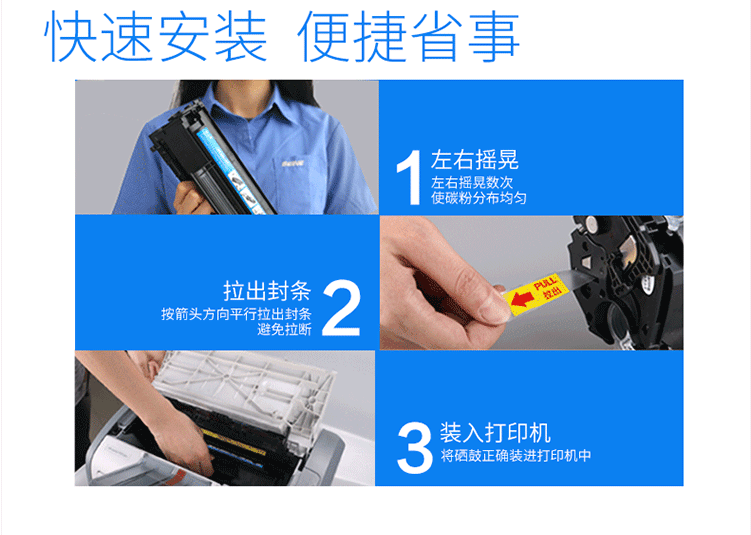 快速安装 便捷省事

1 左右摇晃
左右摇晃数次
使碳粉分布均匀

拉出封条 2
按箭头方向平行拉出封条
避免拉断

PULL
拉出

3 装入打印机
将硒鼓正确装进打印机中