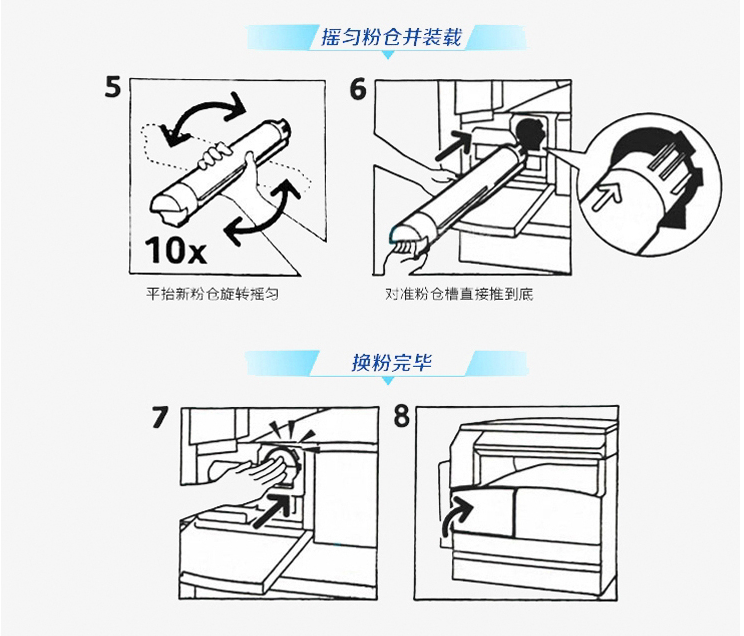 摇匀粉仓并装载

5

10x

平抬新粉仓旋转摇匀

6

对准粉仓槽直接推到底

换粉完毕

7

8