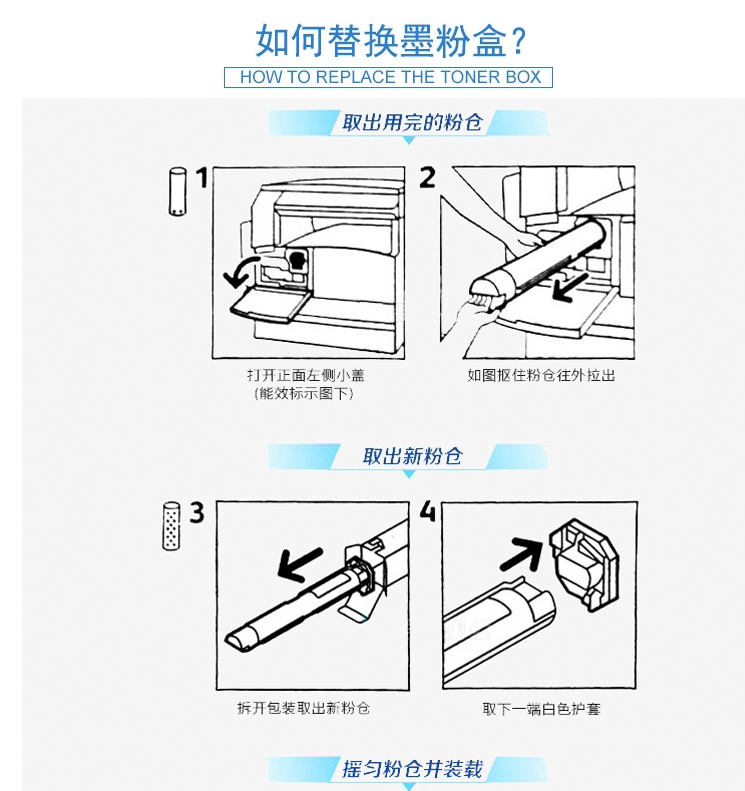 如何替换墨粉盒？
HOW TO REPLACE THE TONER BOX

取出用完的粉仓

1

2

打开正面左侧小盖
(能效标示图下)

如图抠住粉仓往外拉出

取出新粉仓

3

4

拆开包装取出新粉仓

取下一端白色护套

摇匀粉仓并装载