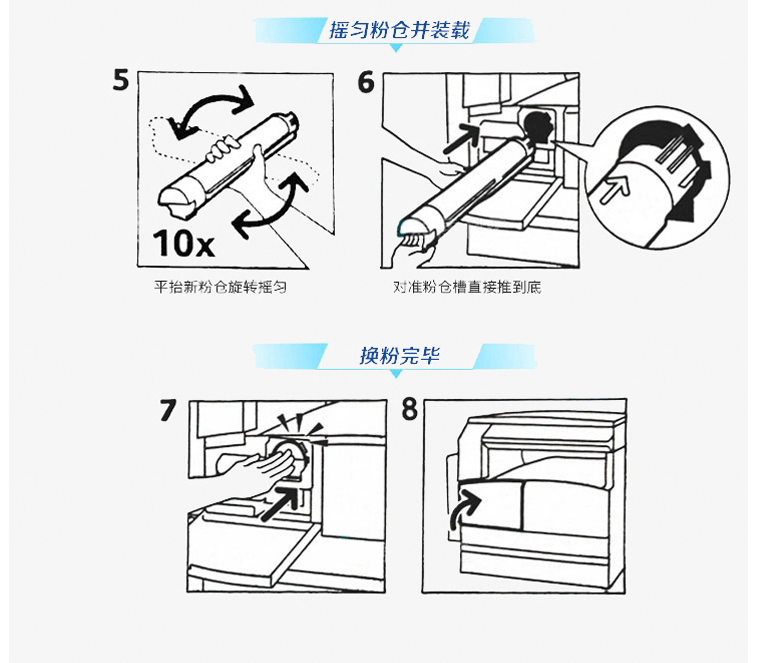 摇匀粉仓并装载

5

10x

平抬新粉仓旋转摇匀

6

对准粉仓槽直接推到底

换粉完毕

7

8