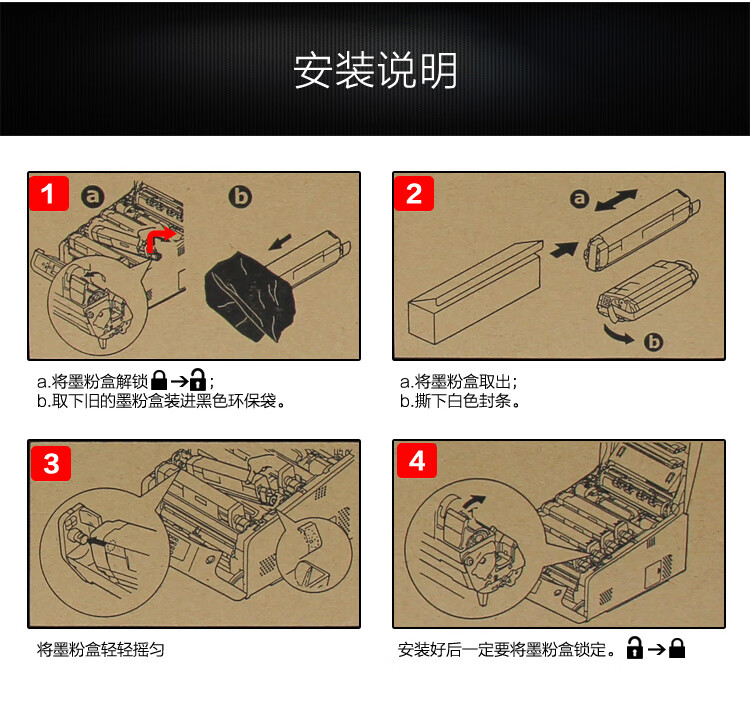 安装说明

1 a b

a.将墨粉盒解锁 → ;
b.取下旧的墨粉盒装进黑色环保袋。

2 a b

a.将墨粉盒取出;
b.撕下白色封条。

3

将墨粉盒轻轻摇匀

4

安装好后一定要将墨粉盒锁定。 →