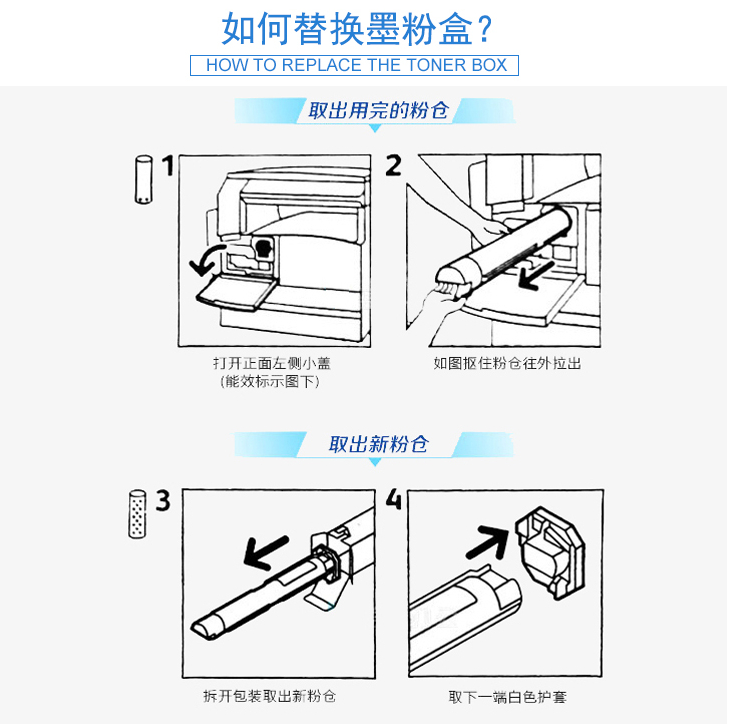 如何替换墨粉盒？
HOW TO REPLACE THE TONER BOX

取出用完的粉仓

1

打开正面左侧小盖
(能效标示图下)

2

如图抠住粉仓往外拉出

取出新粉仓

3

拆开包装取出新粉仓

4

取下一端白色护套