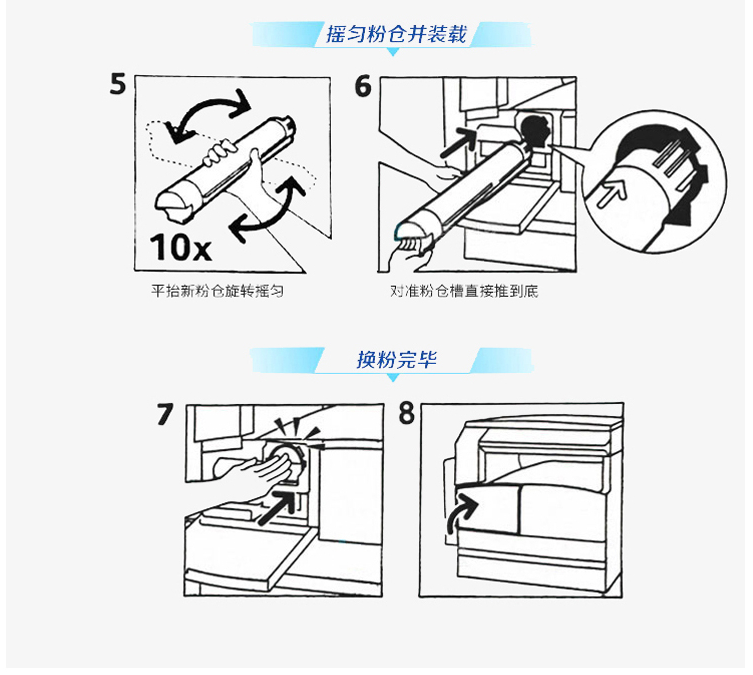 摇匀粉仓并装载

5

10x

平抬新粉仓旋转摇匀

6

对准粉仓槽直接推到底

换粉完毕

7

8