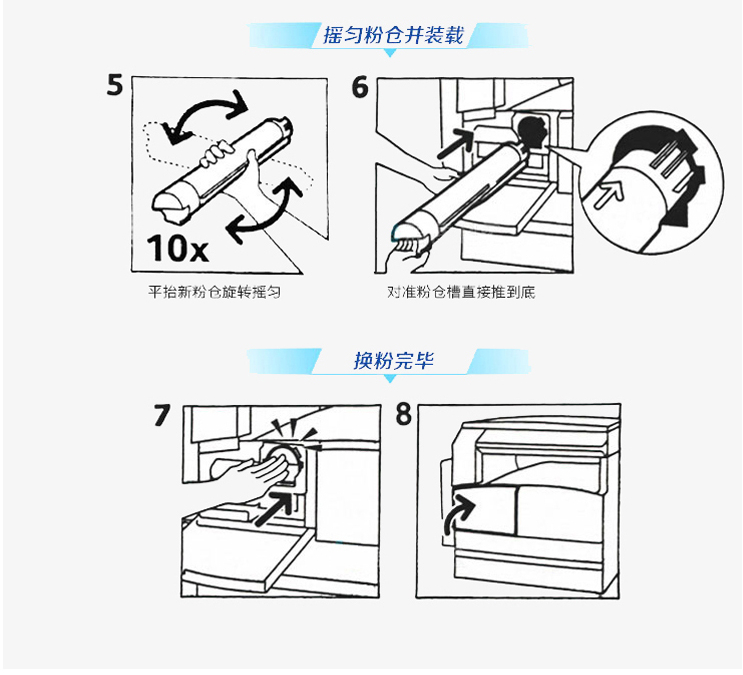 摇匀粉仓并装载

5

10x

平抬新粉仓旋转摇匀

6

对准粉仓槽直接推到底

换粉完毕

7

8