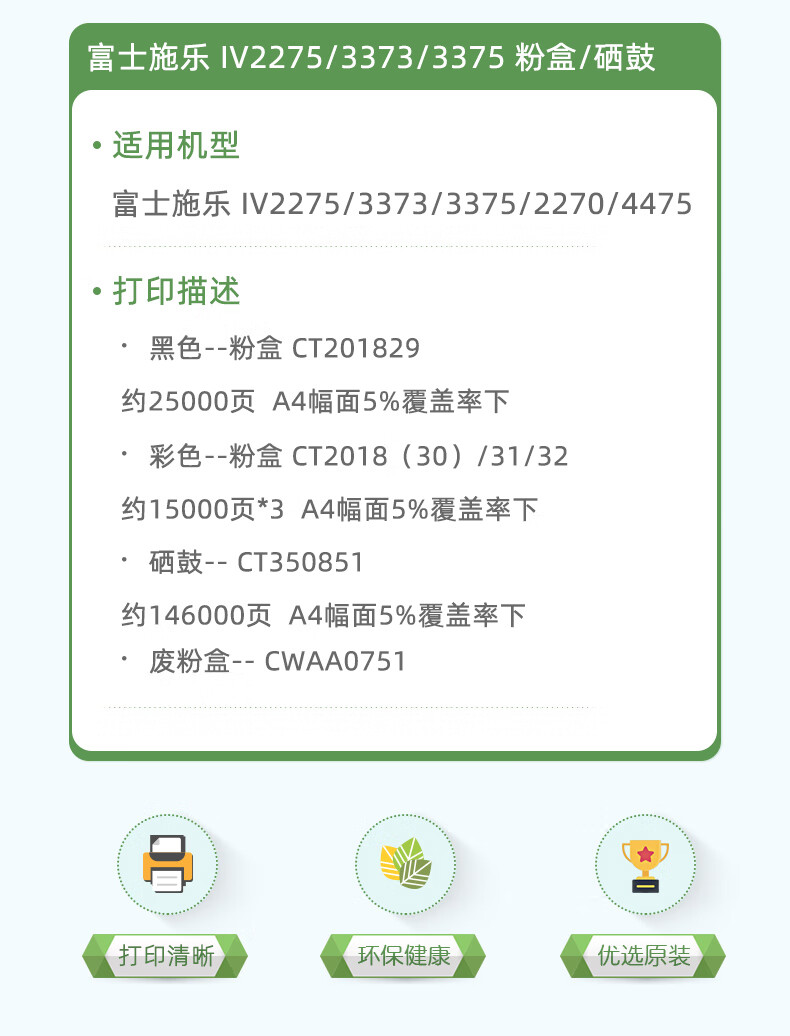 富士施乐 IV2275/3373/3375 粉盒/硒鼓

• 适用机型

富士施乐 IV2275/3373/3375/2270/4475

• 打印描述

• 黑色--粉盒 CT201829

约25000页 A4幅面5%覆盖率下

• 彩色--粉盒 CT2018（30）/31/32

约15000页*3 A4幅面5%覆盖率下

• 硒鼓-- CT350851

约146000页 A4幅面5%覆盖率下

• 废粉盒-- CWAA0751

打印清晰

环保健康

优选原装