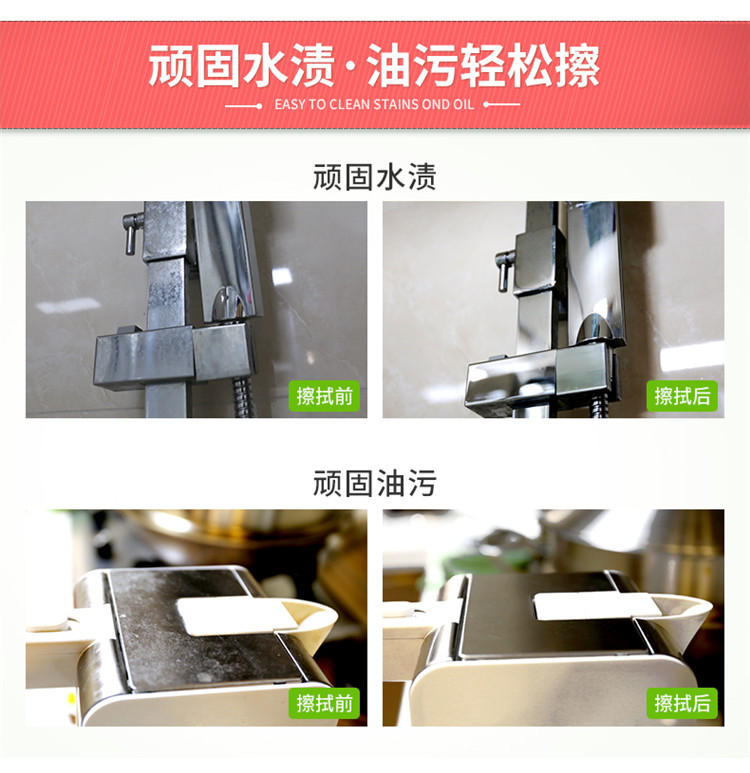 顽固水渍·油污轻松擦

EASY TO CLEAN STAINS OND OIL

顽固水渍

擦拭前

擦拭后

顽固油污

擦拭前

擦拭后