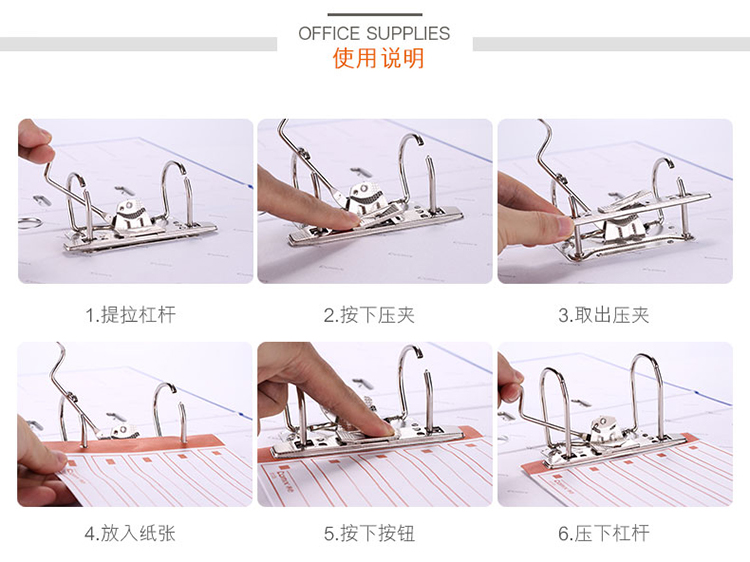 OFFICE SUPPLIES
使用说明

1.提拉杠杆

2.按下压夹

3.取出压夹

4.放入纸张

5.按下按钮

6.压下杠杆