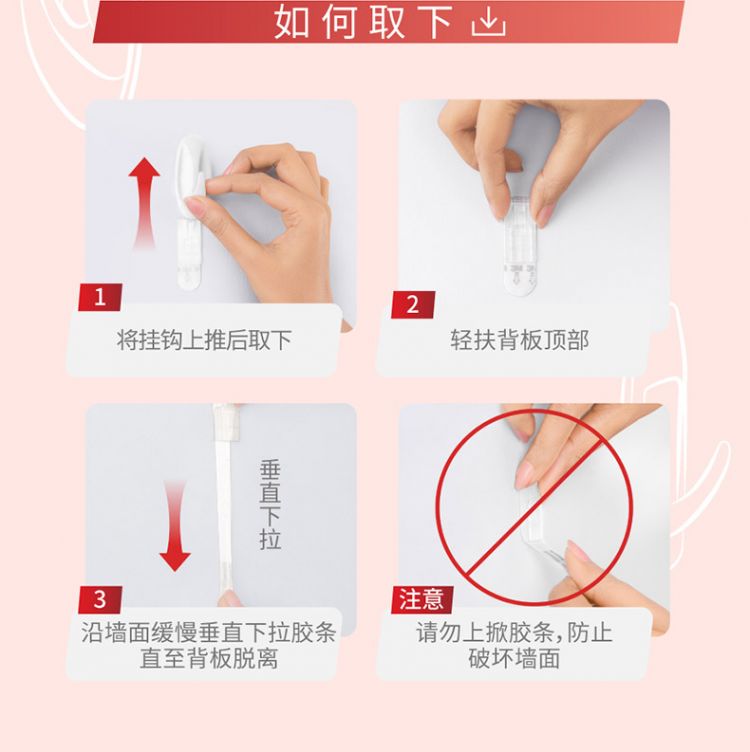 如何取下

1
将挂钩上推后取下

2
轻扶背板顶部

垂直下拉

3
沿墙面缓慢垂直下拉胶条
直至背板脱离

注意
请勿上掀胶条，防止
破坏墙面