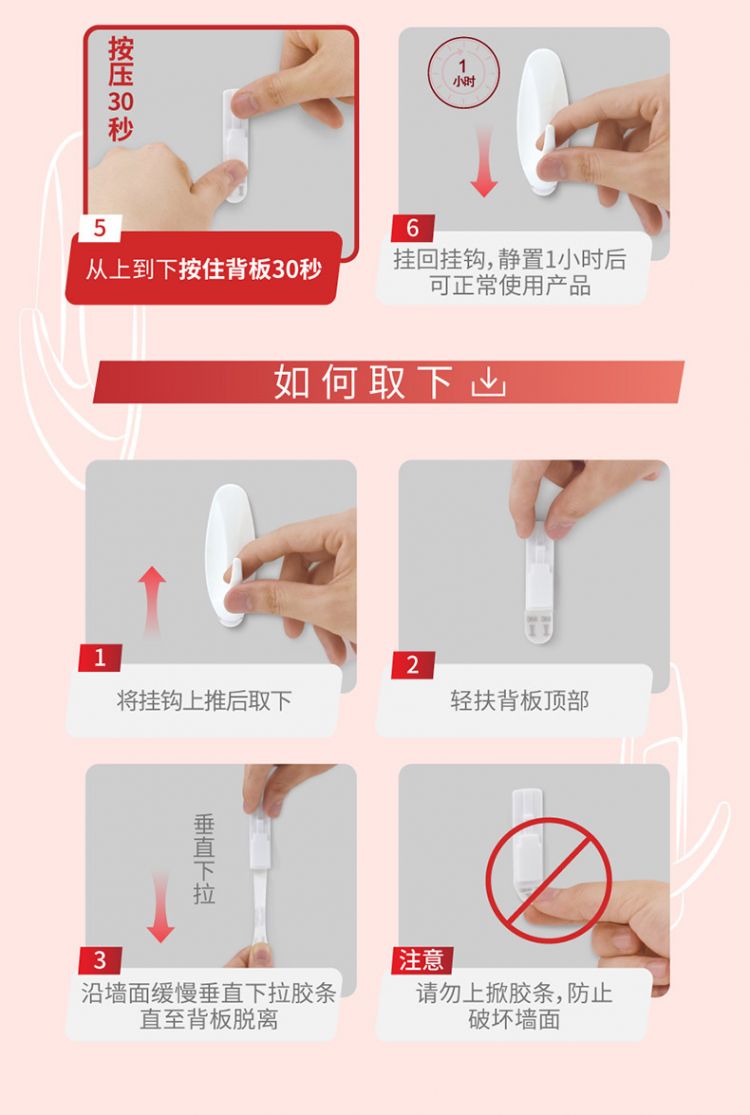 按压30秒

5
从上到下按住背板30秒

1小时

6
挂回挂钩，静置1小时后可正常使用产品

如何取下

1
将挂钩上推后取下

2
轻扶背板顶部

垂直下拉

3
沿墙面缓慢垂直下拉胶条直至背板脱离

注意
请勿上掀胶条，防止破坏墙面