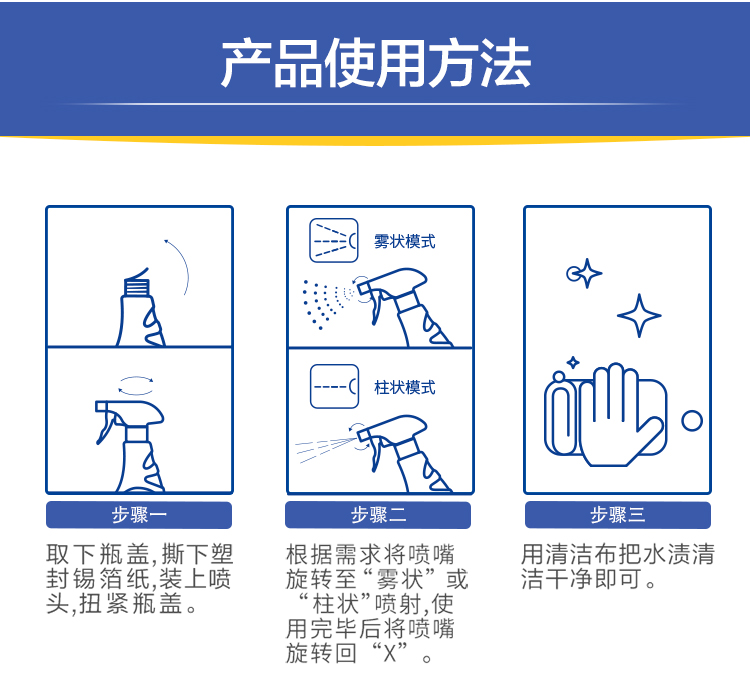 产品使用方法

步骤一

取下瓶盖,撕下塑封锡箔纸,装上喷头,扭紧瓶盖。

雾状模式

柱状模式

步骤二

根据需求将喷嘴旋转至“雾状”或“柱状”喷射,使用完毕后将喷嘴旋转回“X”。

步骤三

用清洁布把水渍清洁干净即可。