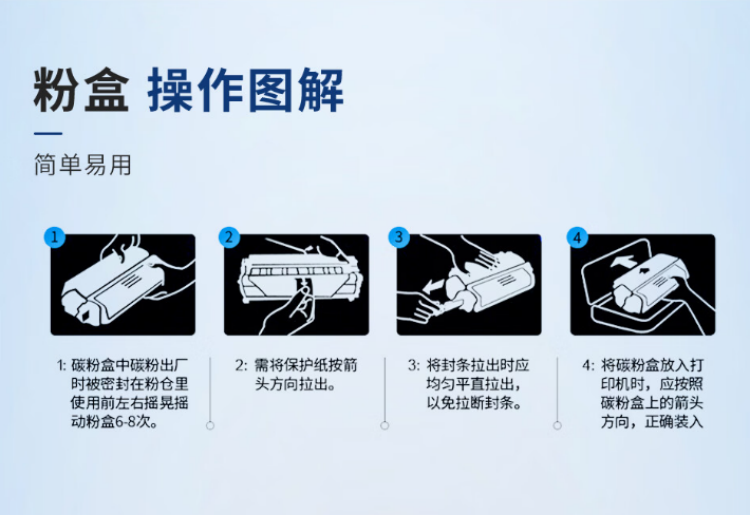 粉盒 操作图解

简单易用

1

2

3

4

1: 碳粉盒中碳粉出厂时被密封在粉仓里使用前左右摇晃摇动粉盒6-8次。

2: 需将保护纸按箭头方向拉出。

3: 将封条拉出时应均匀平直拉出，以免拉断封条。

4: 将碳粉盒放入打印机时，应按照碳粉盒上的箭头方向，正确装入