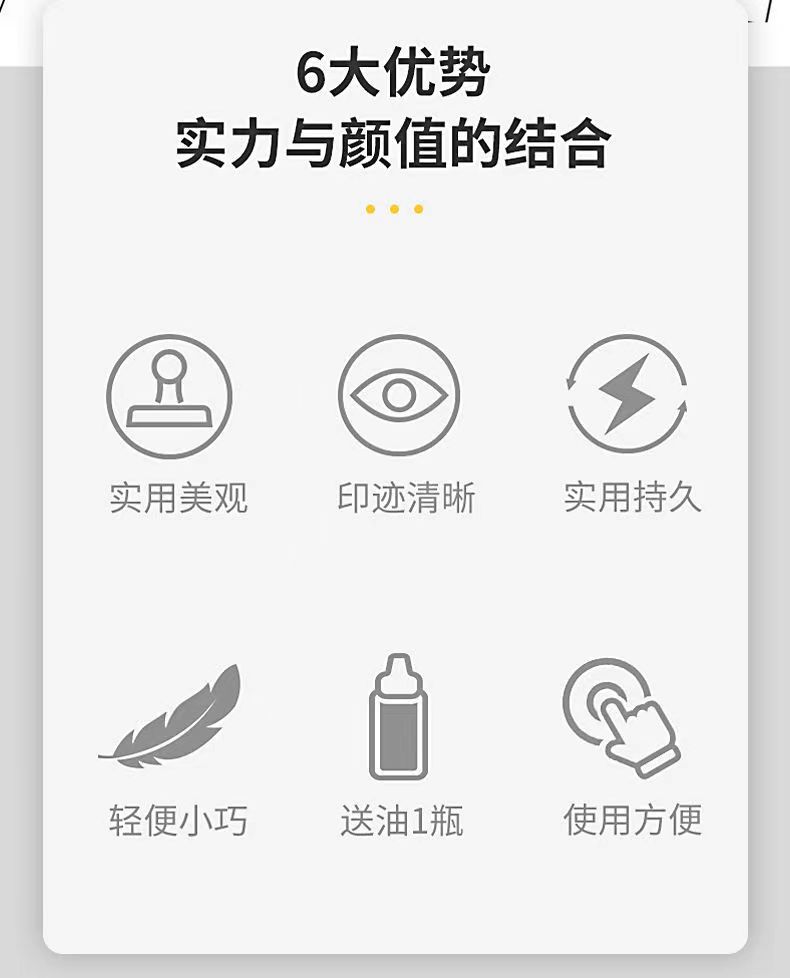 6大优势
实力与颜值的结合

实用美观

印迹清晰

实用持久

轻便小巧

送油1瓶

使用方便