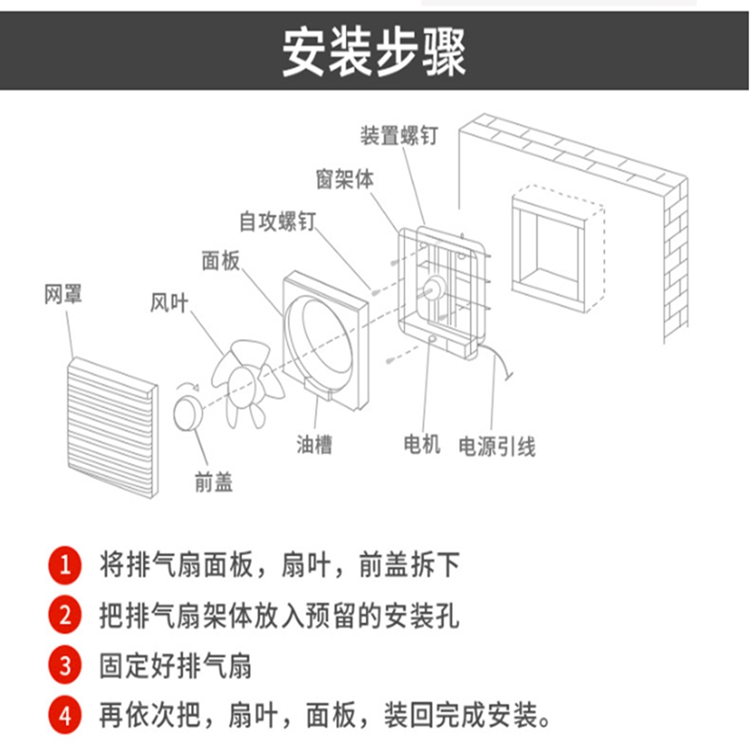 安装步骤

装置螺钉
窗架体
自攻螺钉
面板
网罩
风叶
油槽
电机
电源引线
前盖

1 将排气扇面板，扇叶，前盖拆下
2 把排气扇架体放入预留的安装孔
3 固定好排气扇
4 再依次把，扇叶，面板，装回完成安装。