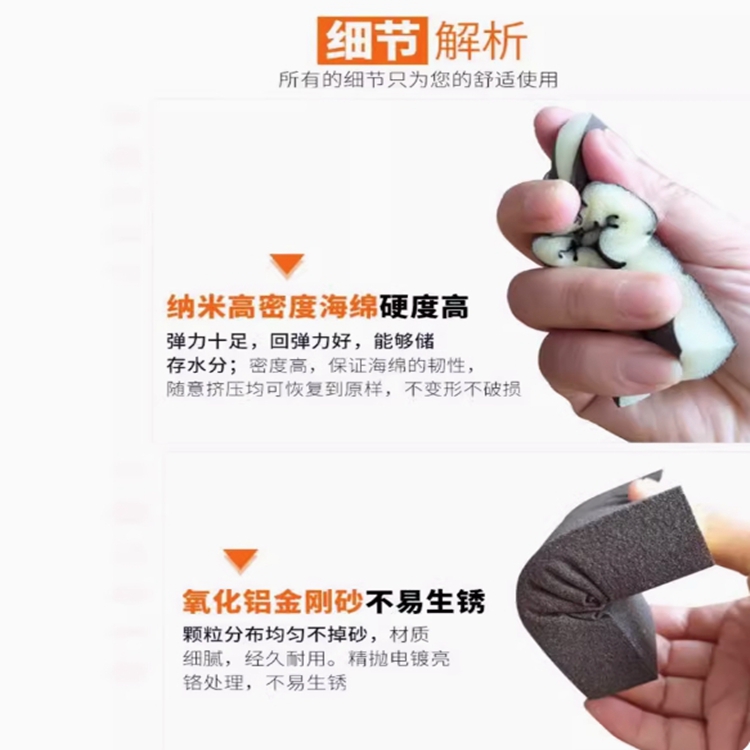 细节解析
所有的细节只为您的舒适使用

纳米高密度海绵硬度高
弹力十足，回弹力好，能够储存水分；密度高，保证海绵的韧性，随意挤压均可恢复到原样，不变形不破损

氧化铝金刚砂不易生锈
颗粒分布均匀不掉砂，材质细腻，经久耐用。精抛电镀亮铬处理，不易生锈