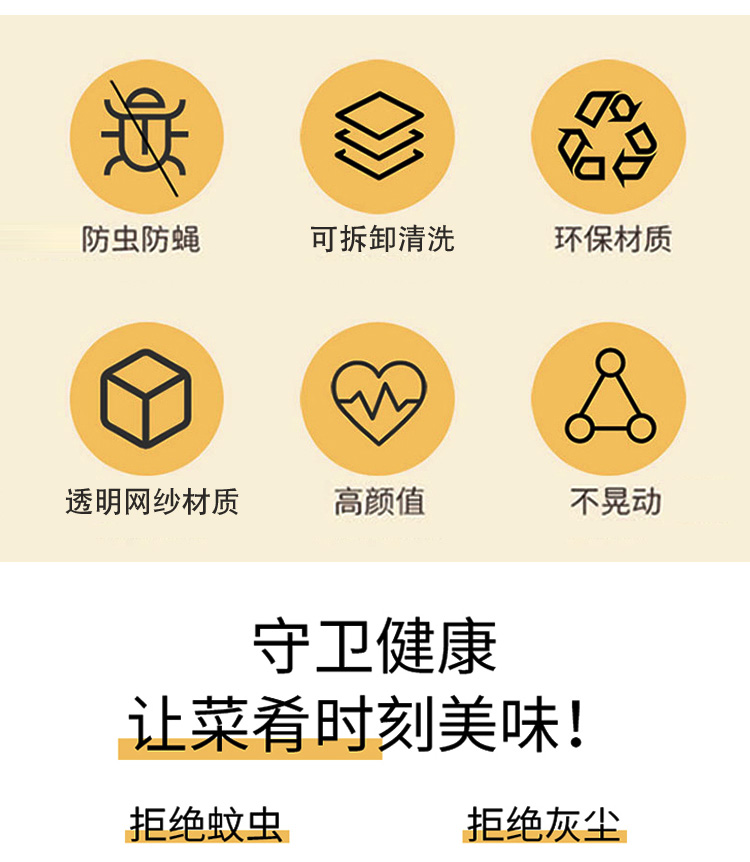 防虫防蝇

可拆卸清洗

环保材质

透明网纱材质

高颜值

不晃动

守卫健康

让菜肴时刻美味!

拒绝蚊虫

拒绝灰尘