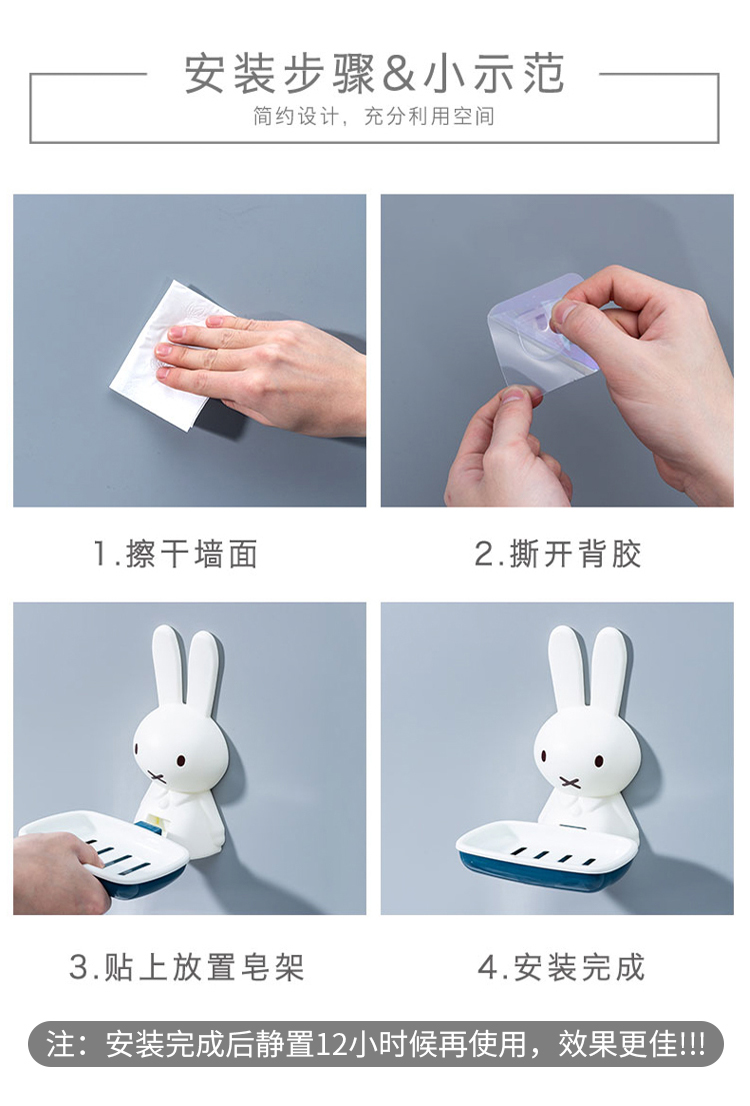 安装步骤&小示范

简约设计，充分利用空间

1.擦干墙面

2.撕开背胶

3.贴上放置皂架

4.安装完成

注：安装完成后静置12小时候再使用，效果更佳!!!