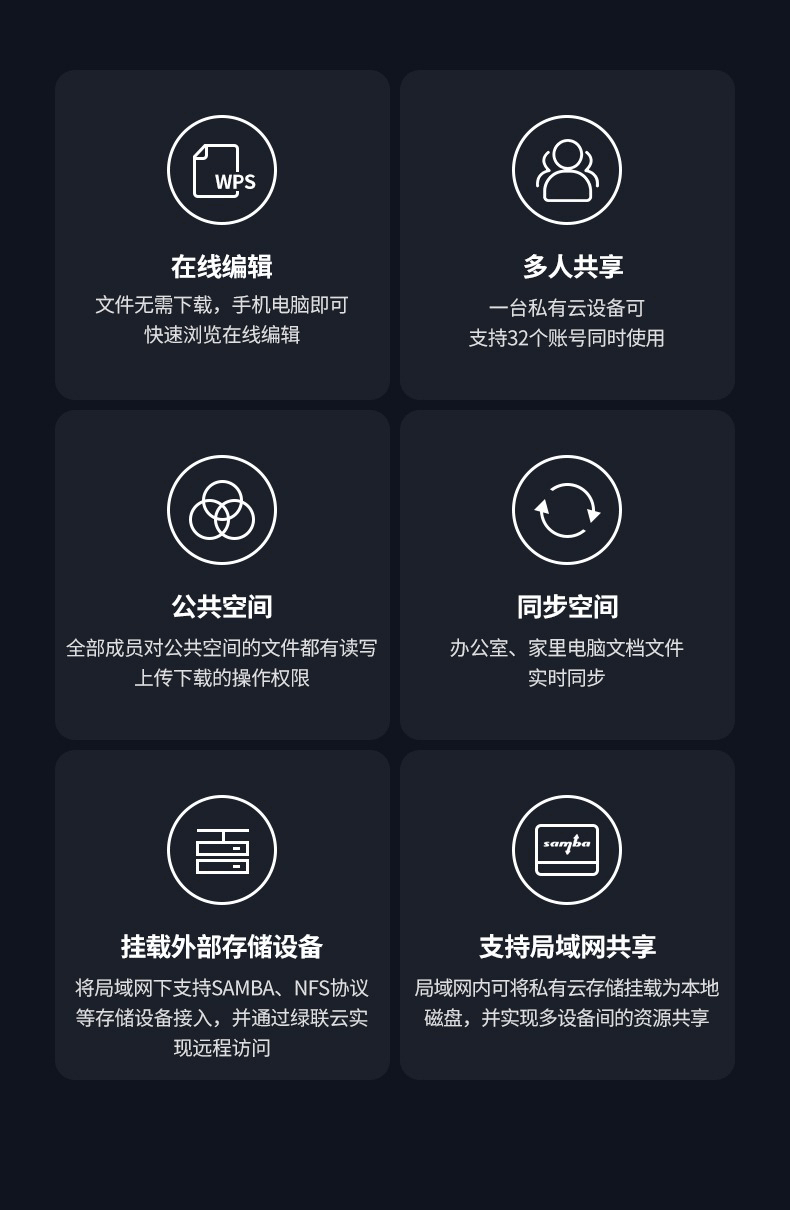 WPS

在线编辑

文件无需下载，手机电脑即可快速浏览在线编辑

多人共享

一台私有云设备可支持32个账号同时使用

公共空间

全部成员对公共空间的文件都有读写上传下载的操作权限

同步空间

办公室、家里电脑文档文件实时同步

挂载外部存储设备

将局域网下支持SAMBA、NFS协议等存储设备接入，并通过绿联云实现远程访问

samba

支持局域网共享

局域网内可将私有云存储挂载为本地磁盘，并实现多设备间的资源共享