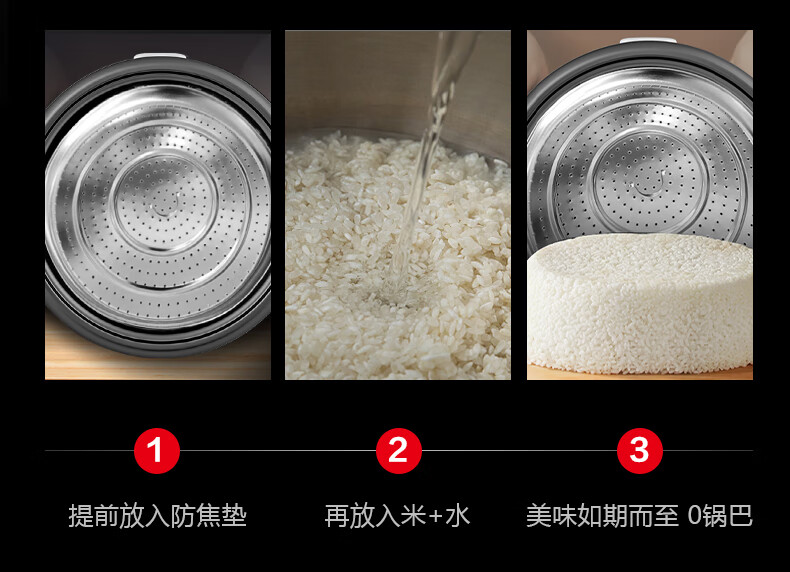 1

提前放入防焦垫

2

再放入米+水

3

美味如期而至 0锅巴