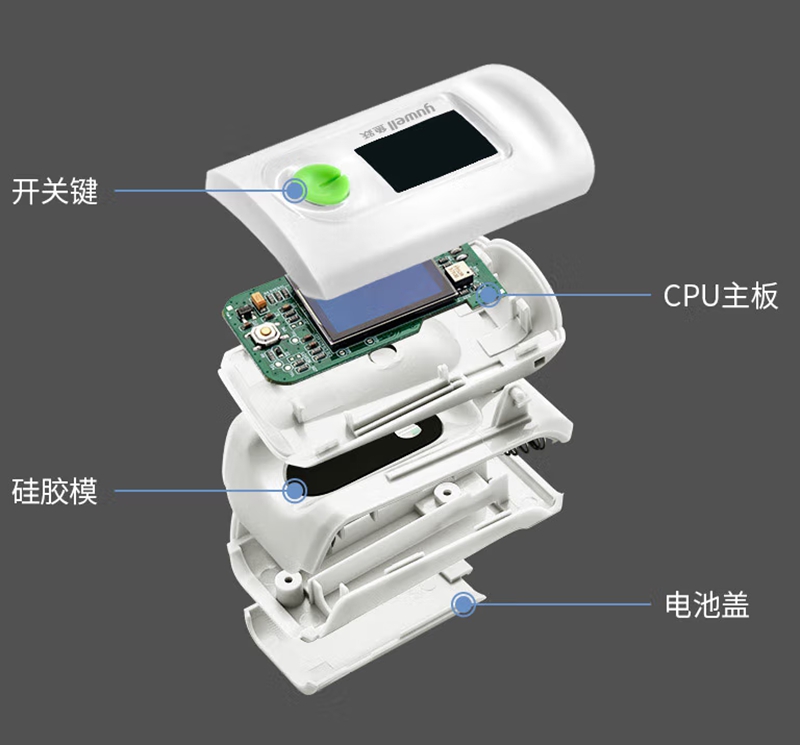 yuwell 鱼跃

开关键

CPU主板

硅胶模

电池盖