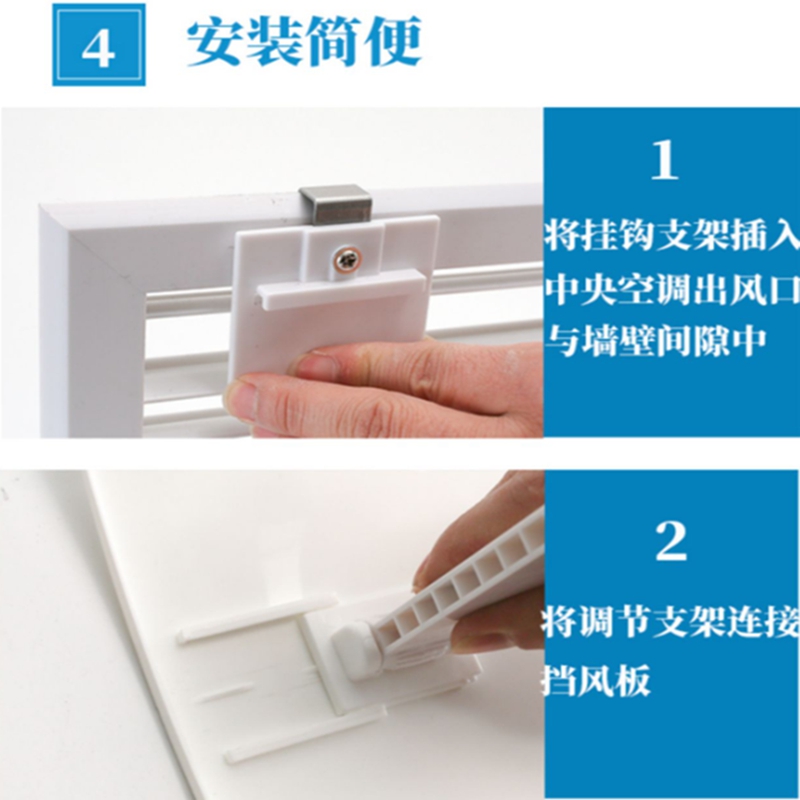 4 安装简便

1
将挂钩支架插入中央空调出风口与墙壁间隙中

2
将调节支架连接挡风板