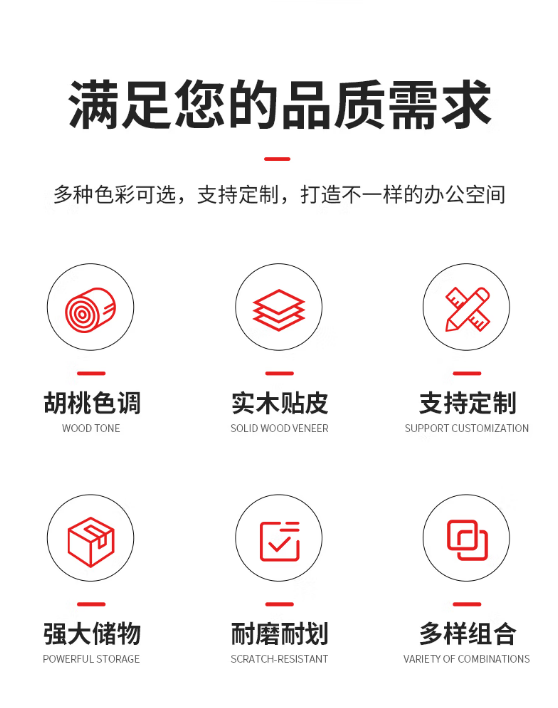 满足您的品质需求

多种色彩可选，支持定制，打造不一样的办公空间

胡桃色调
WOOD TONE

实木贴皮
SOLID WOOD VENEER

支持定制
SUPPORT CUSTOMIZATION

强大储物
POWERFUL STORAGE

耐磨耐划
SCRATCH-RESISTANT

多样组合
VARIETY OF COMBINATIONS