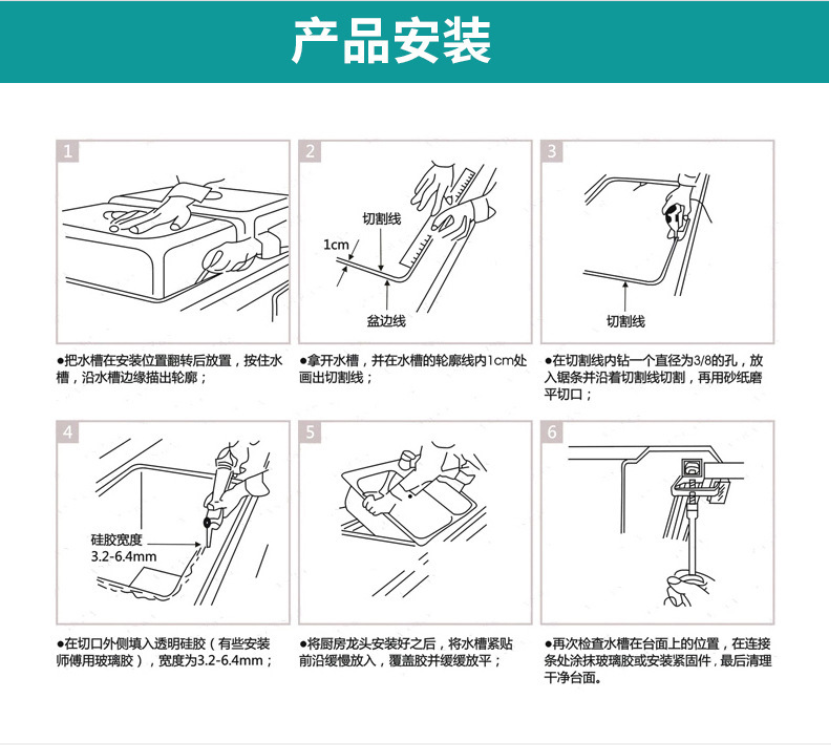 产品安装

1

●把水槽在安装位置翻转后放置，按住水槽，沿水槽边缘描出轮廓；

2

切割线

1cm

盆边线

●拿开水槽，并在水槽的轮廓线内1cm处画出切割线；

3

切割线

●在切割线内钻一个直径为3/8的孔，放入锯条并沿着切割线切割，再用砂纸磨平切口；

4

硅胶宽度
3.2-6.4mm

●在切口外侧填入透明硅胶（有些安装师傅用玻璃胶），宽度为3.2-6.4mm；

5

●将厨房龙头安装好之后，将水槽紧贴前沿缓慢放入，覆盖胶并缓缓放平；

6

●再次检查水槽在台面上的位置，在连接条处涂抹玻璃胶或安装紧固件，最后清理干净台面。