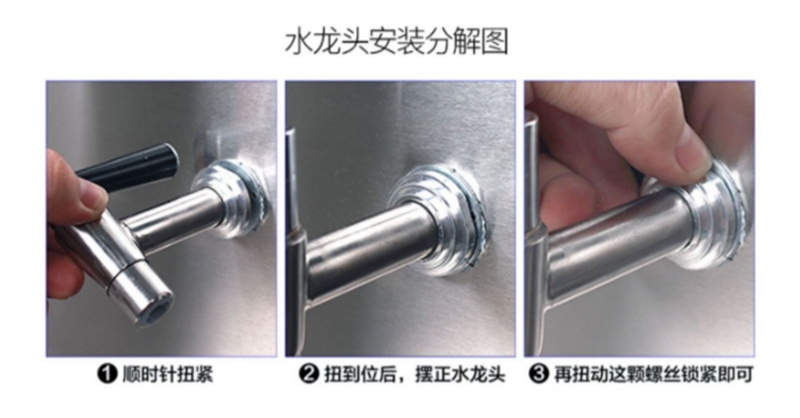 水龙头安装分解图

❶ 顺时针扭紧

❷ 扭到位后，摆正水龙头

❸ 再扭动这颗螺丝锁紧即可