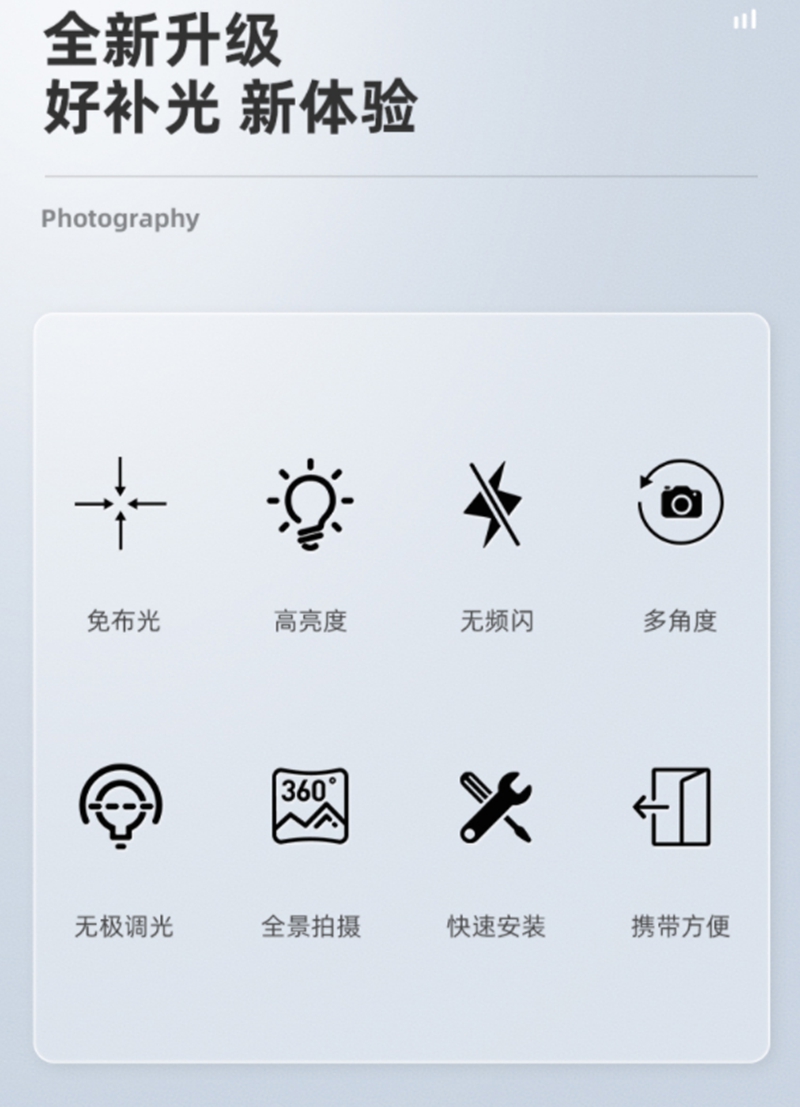 全新升级
好补光 新体验

Photography

免布光

高亮度

无频闪

多角度

360°

无极调光

全景拍摄

快速安装

携带方便