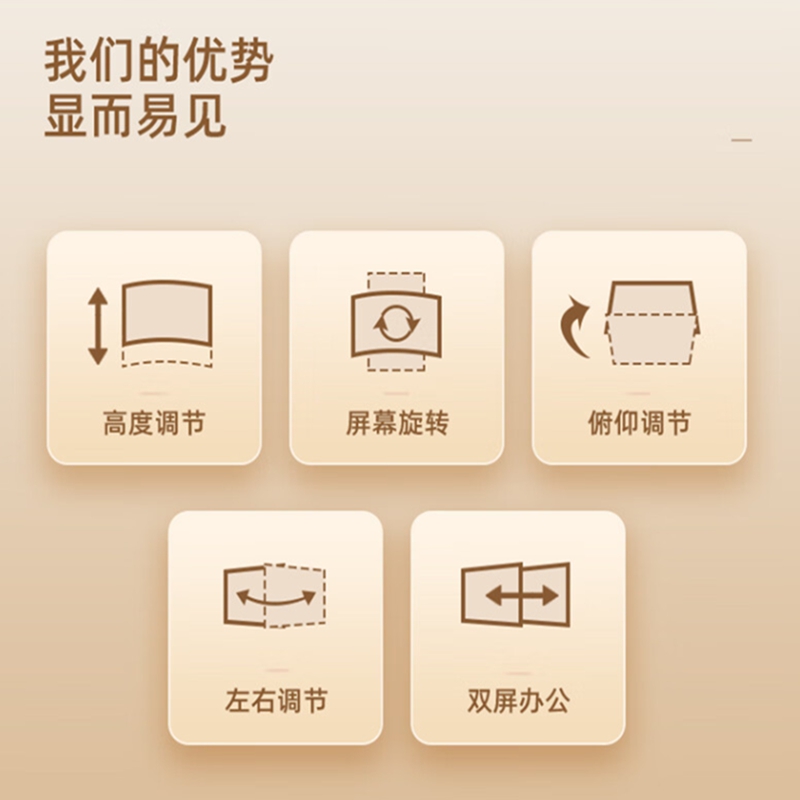 我们的优势
显而易见

高度调节

屏幕旋转

俯仰调节

左右调节

双屏办公