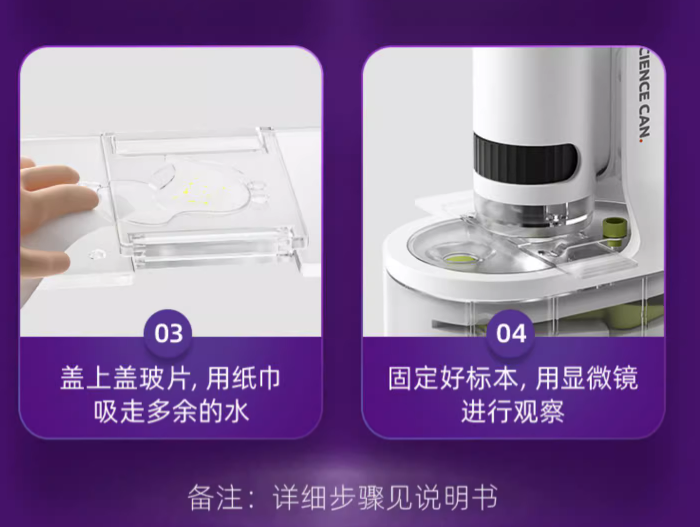 03

盖上盖玻片, 用纸巾吸走多余的水

CIENCE CAN.

04

固定好标本, 用显微镜进行观察

备注：详细步骤见说明书