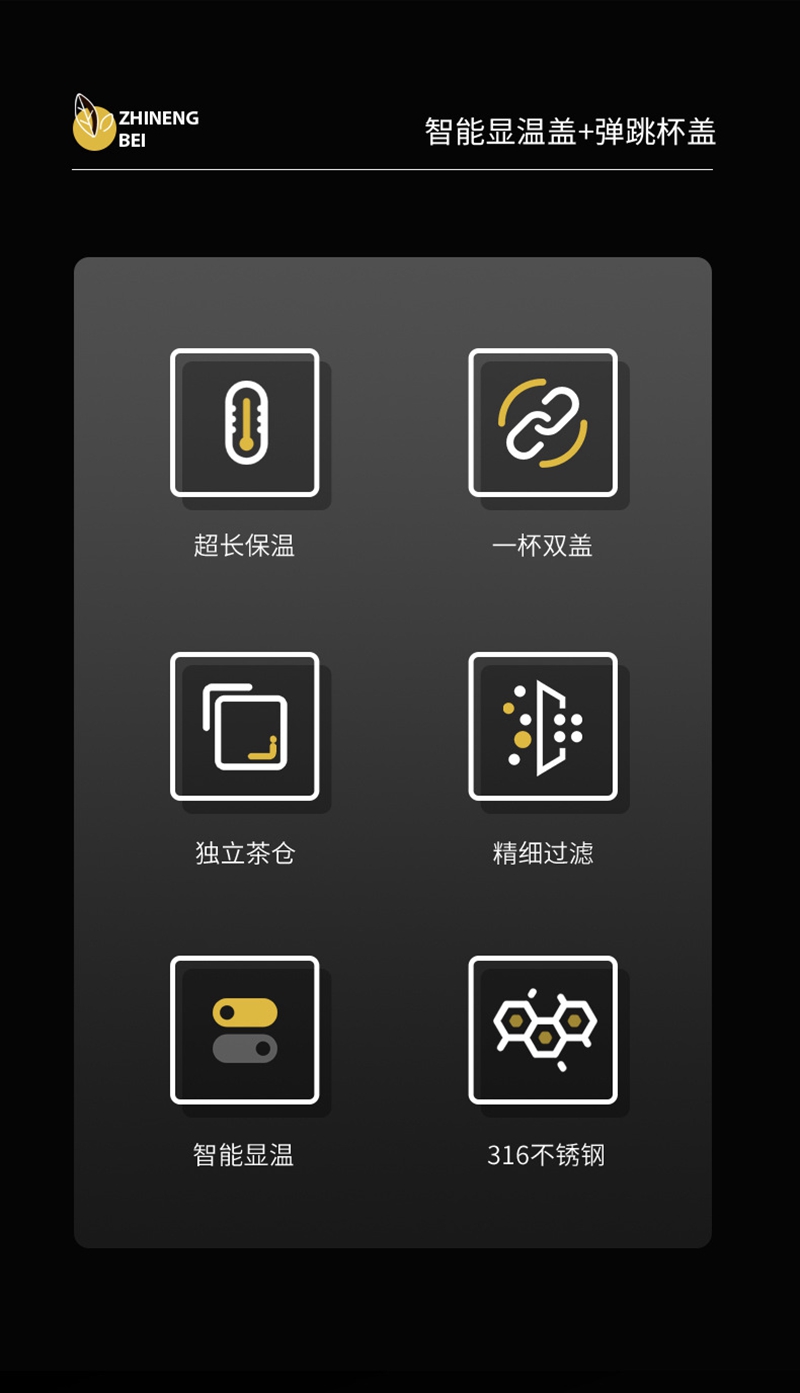 ZHINENG
BEI

智能显温盖+弹跳杯盖

超长保温

一杯双盖

独立茶仓

精细过滤

智能显温

316不锈钢