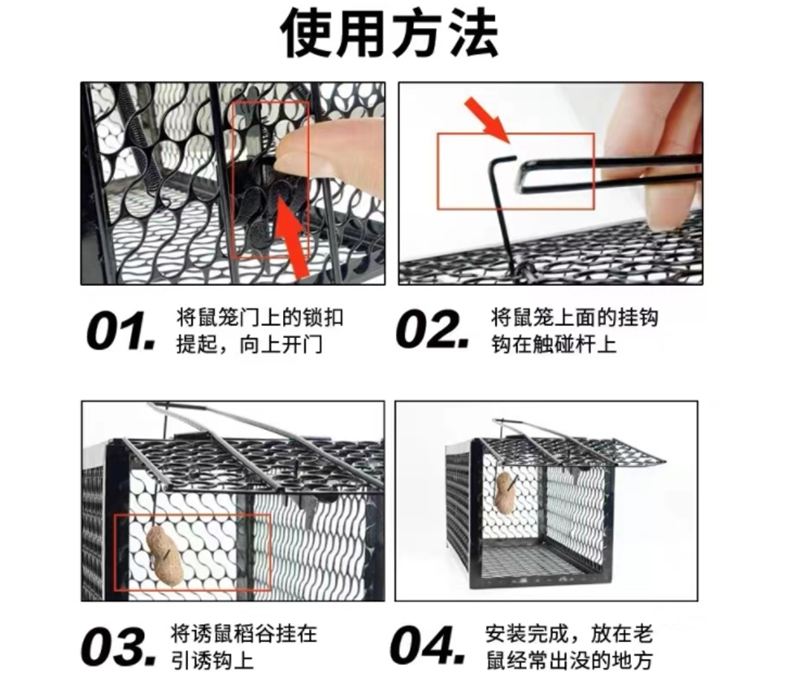 使用方法

01. 将鼠笼门上的锁扣提起，向上开门

02. 将鼠笼上面的挂钩钩在触碰杆上

03. 将诱鼠稻谷挂在引诱钩上

04. 安装完成，放在老鼠经常出没的地方