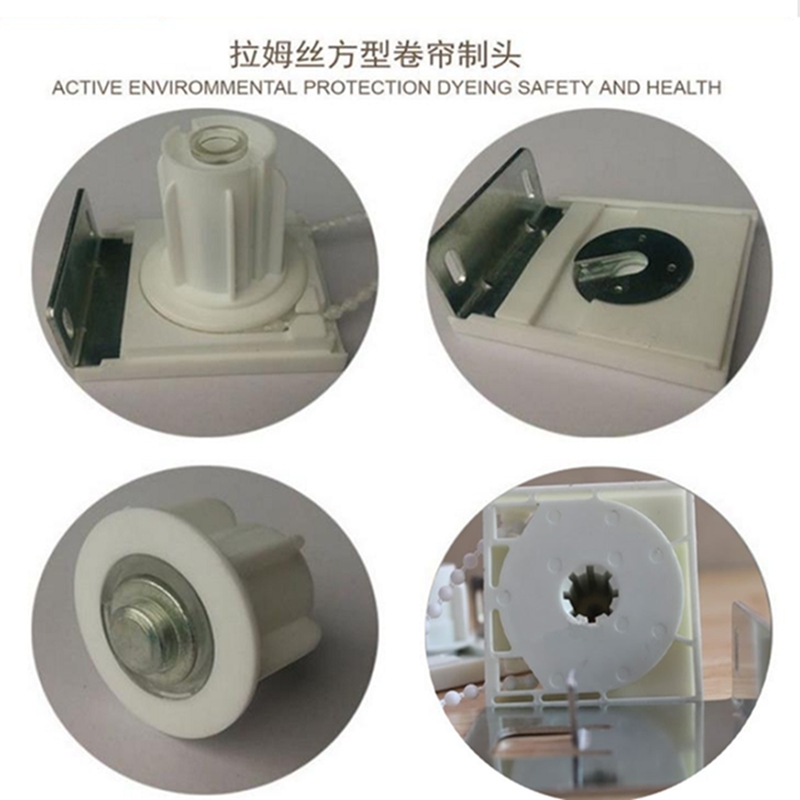 拉姆丝方型卷帘制头
ACTIVE ENVIROMMENTAL PROTECTION DYEING SAFETY AND HEALTH