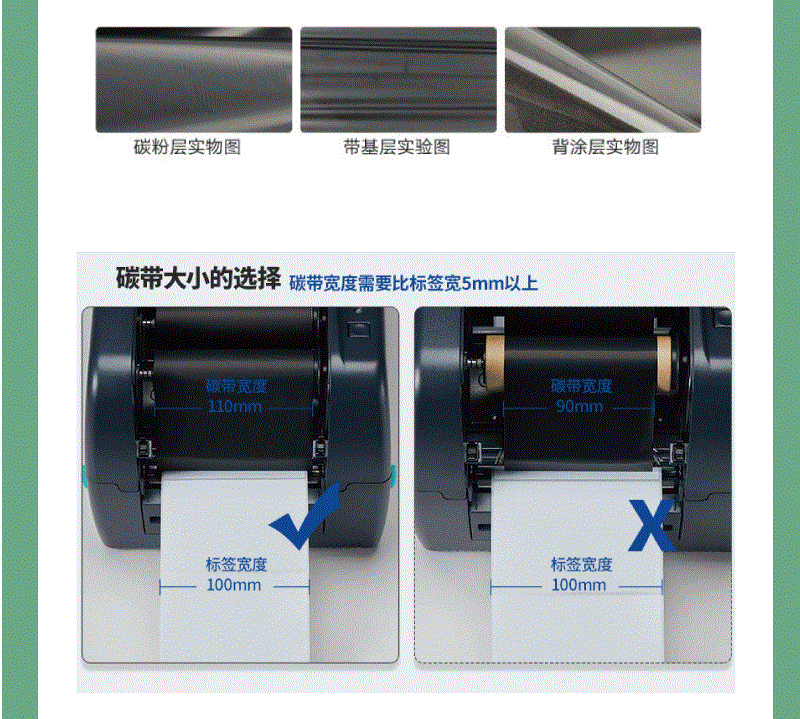 碳粉层实物图

带基层实验图

背涂层实物图

碳带大小的选择 碳带宽度需要比标签宽5mm以上

碳带宽度
110mm

标签宽度
100mm

碳带宽度
90mm

X

标签宽度
100mm