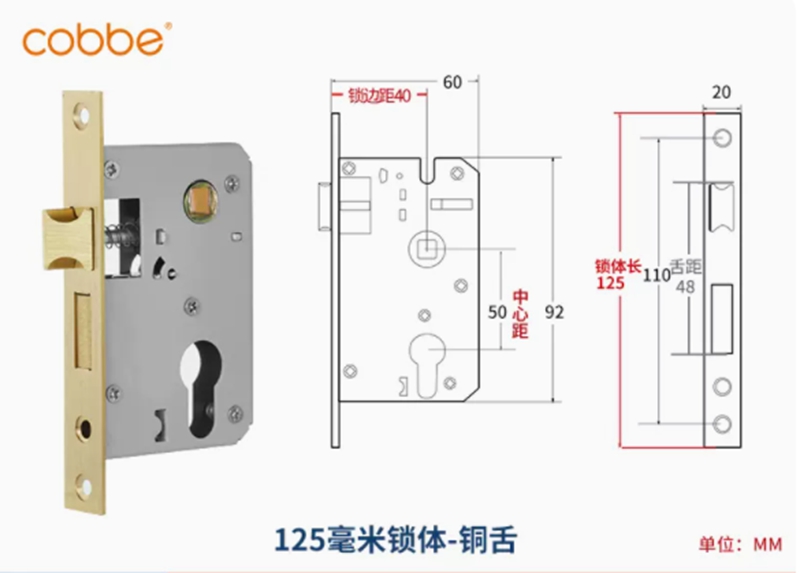 cobbe®

60

锁边距40

50

中心距

92

20

锁体长 125

110

舌距 48

125毫米锁体-铜舌

单位：MM