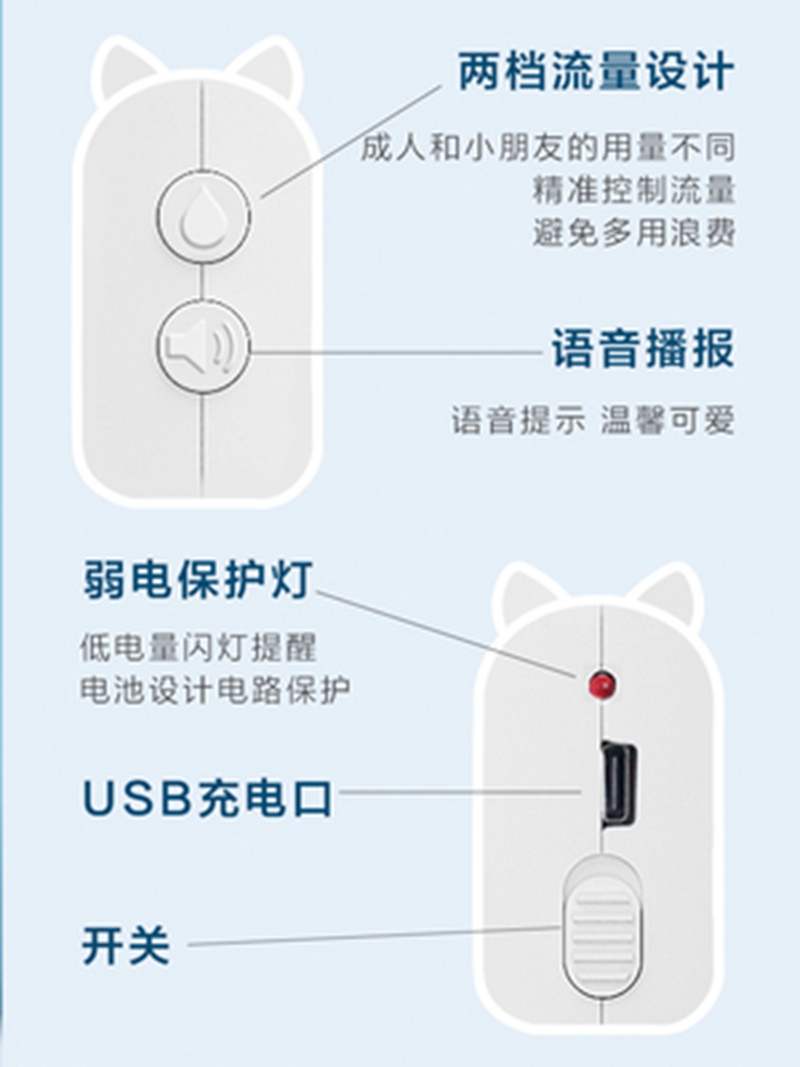 两档流量设计

成人和小朋友的用量不同
精准控制流量
避免多用浪费

语音播报

语音提示 温馨可爱

弱电保护灯

低电量闪灯提醒
电池设计电路保护

USB充电口

开关