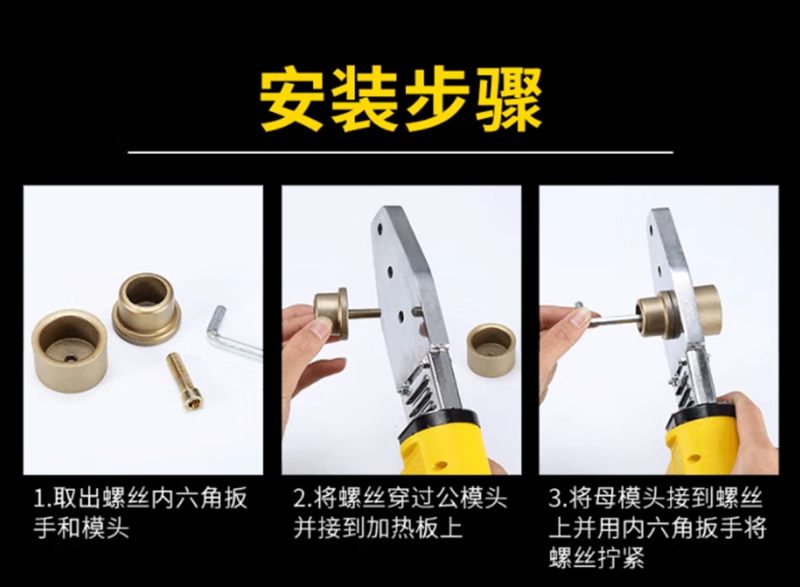 安装步骤

1.取出螺丝内六角扳手和模头

2.将螺丝穿过公模头并接到加热板上

3.将母模头接到螺丝上并用内六角扳手将螺丝拧紧